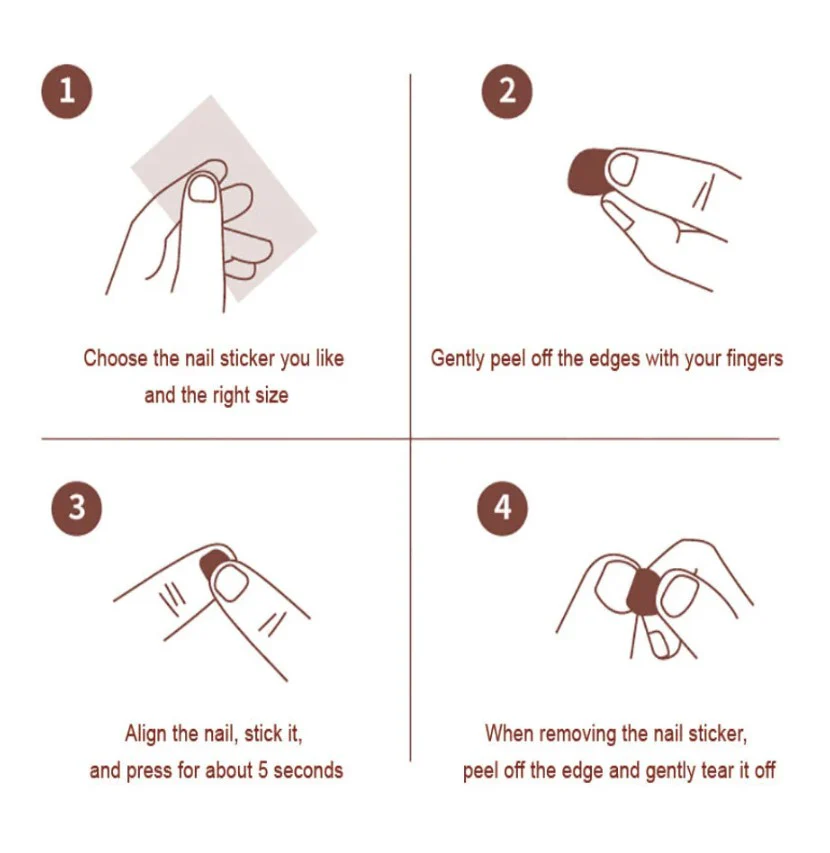 1

Choose the nail sticker you like and the right size

2

Gently peel off the edges with your fingers

3

Align the nail, stick it, and press for about 5 seconds

4

When removing the nail sticker, peel off the edge and gently tear it off